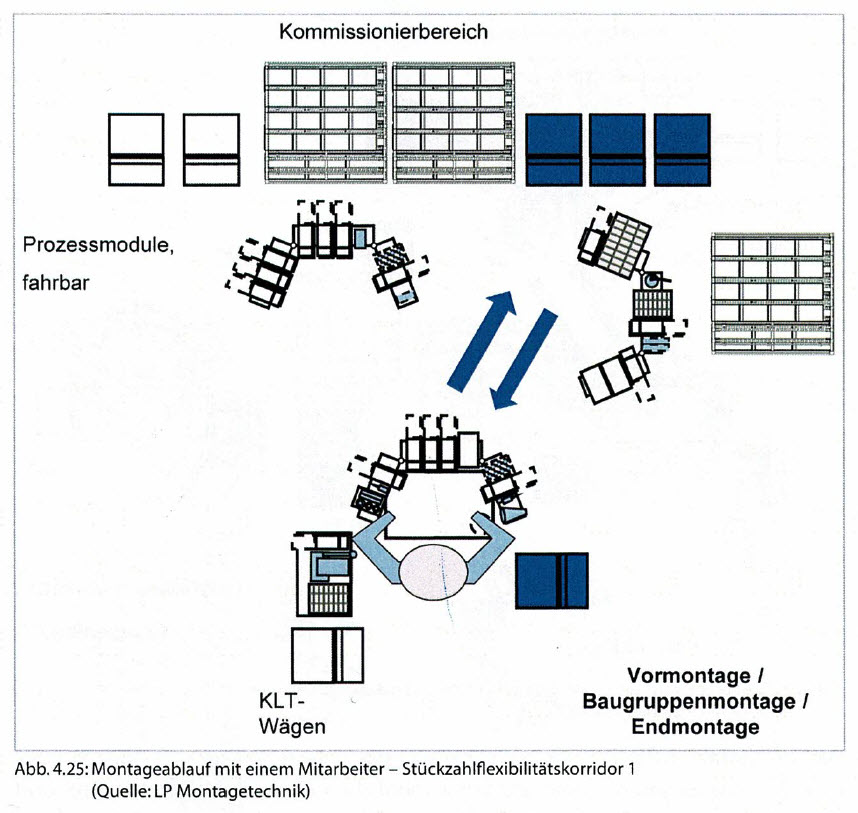 Kommissionierbereich

Prozessmodule, fahrbar

KLT-Wägen

Vormontage / Baugruppenmontage / Endmontage

Abb. 4.25: Montageablauf mit einem Mitarbeiter – Stückzahlflexibilitätskorridor 1 (Quelle: LP Montagetechnik)